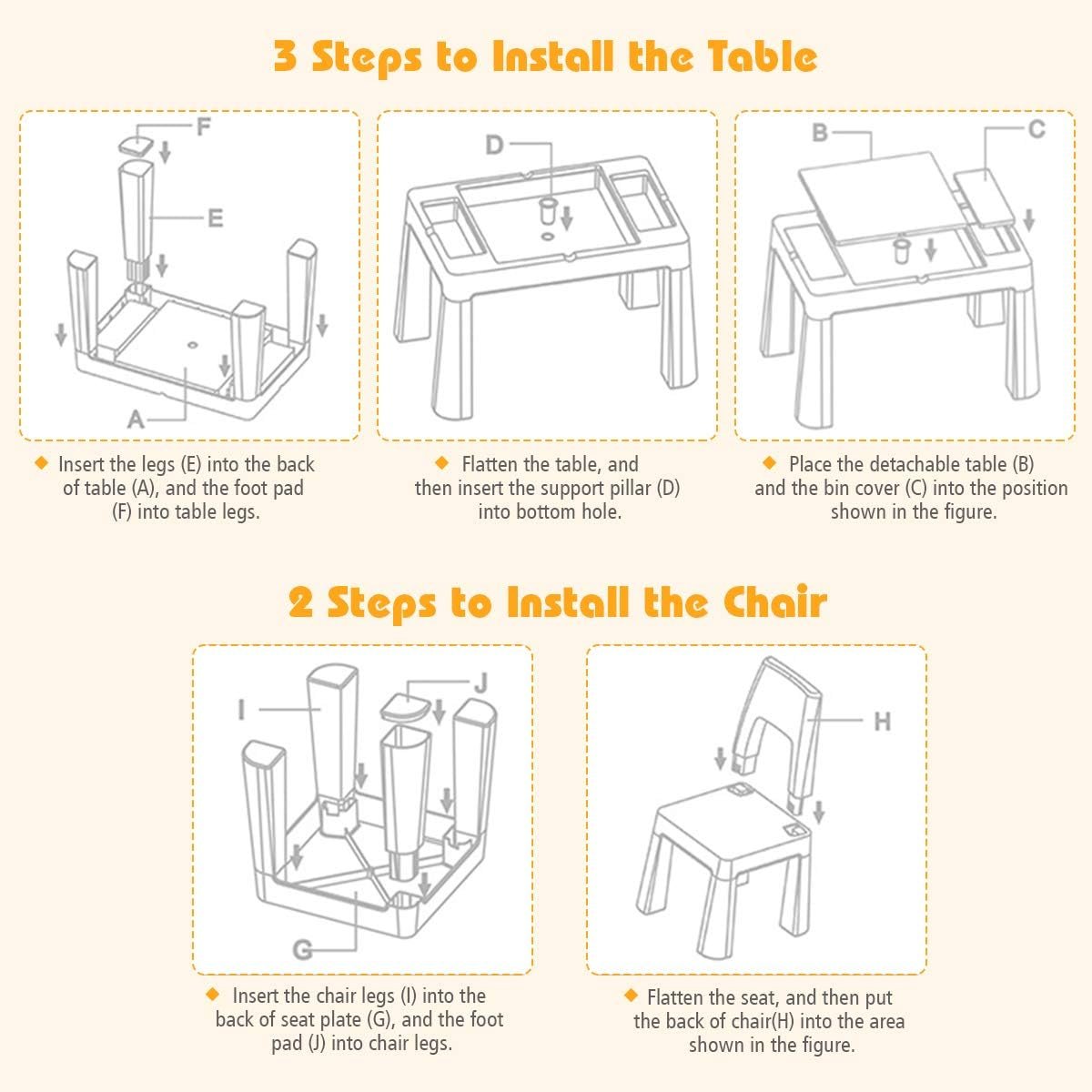 3 Steps to Install the Table

F

E

A

◆ Insert the legs (E) into the back of table (A), and the foot pad (F) into table legs.

D

◆ Flatten the table, and then insert the support pillar (D) into bottom hole.

B

C

◆ Place the detachable table (B) and the bin cover (C) into the position shown in the figure.

2 Steps to Install the Chair

I

J

G

◆ Insert the chair legs (I) into the back of seat plate (G), and the foot pad (J) into chair legs.

H

◆ Flatten the seat, and then put the back of chair(H) into the area shown in the figure.